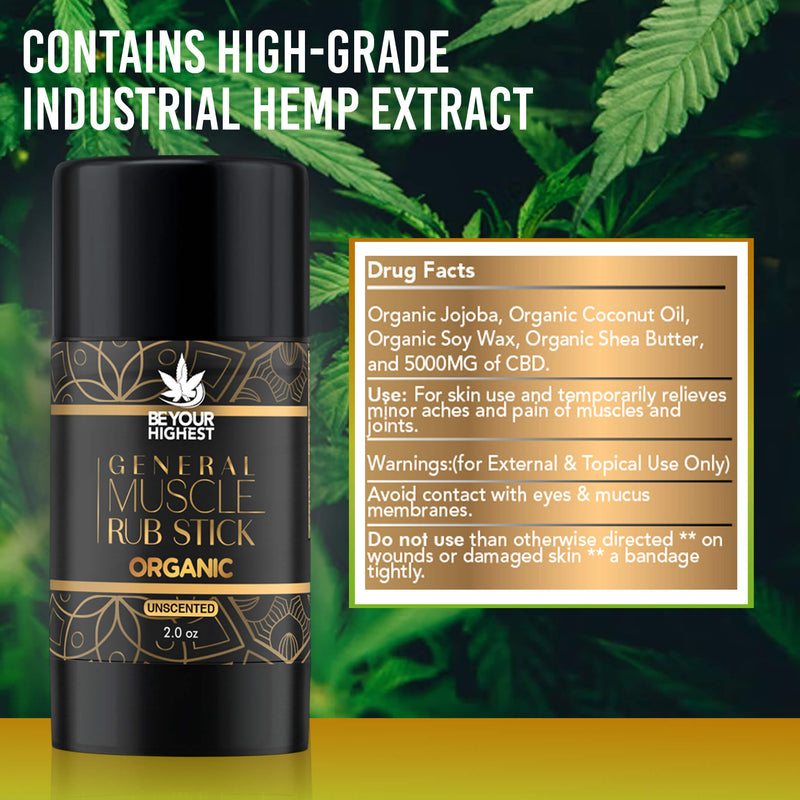 CONTAINS HIGH-GRADE INDUSTRIAL HEMP EXTRACT

BE YOUR HIGHEST

GENERAL MUSCLE RUB STICK

ORGANIC

UNSCENTED

2.0 oz

Drug Facts

Organic Jojoba, Organic Coconut Oil, Organic Soy Wax, Organic Shea Butter, and 5000MG of CBD.

Use: For skin use and temporarily relieves minor aches and pain of muscles and joints.

Warnings:(for External & Topical Use Only)

Avoid contact with eyes & mucus membranes.

Do not use than otherwise directed ** on wounds or damaged skin ** a bandage tightly.